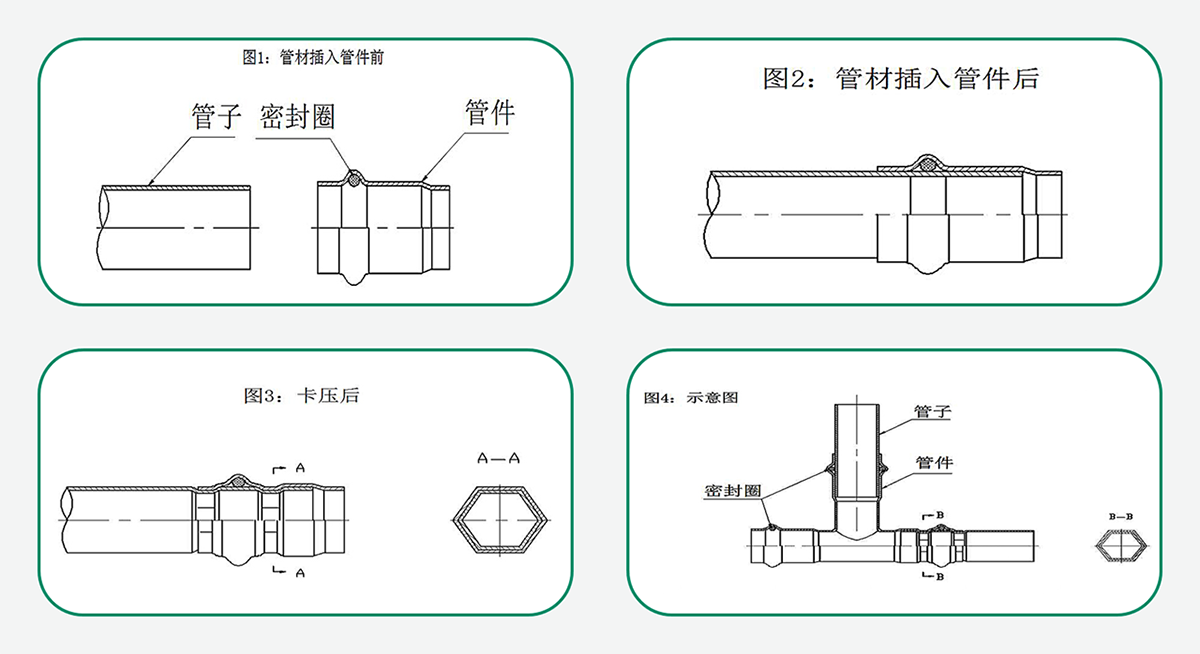 图1：管材插入管件前

管子 密封圈

管件

图2：管材插入管件后

图3：卡压后

A

A

A—A

图4：示意图

管子

管件

密封圈

B

B

B—B